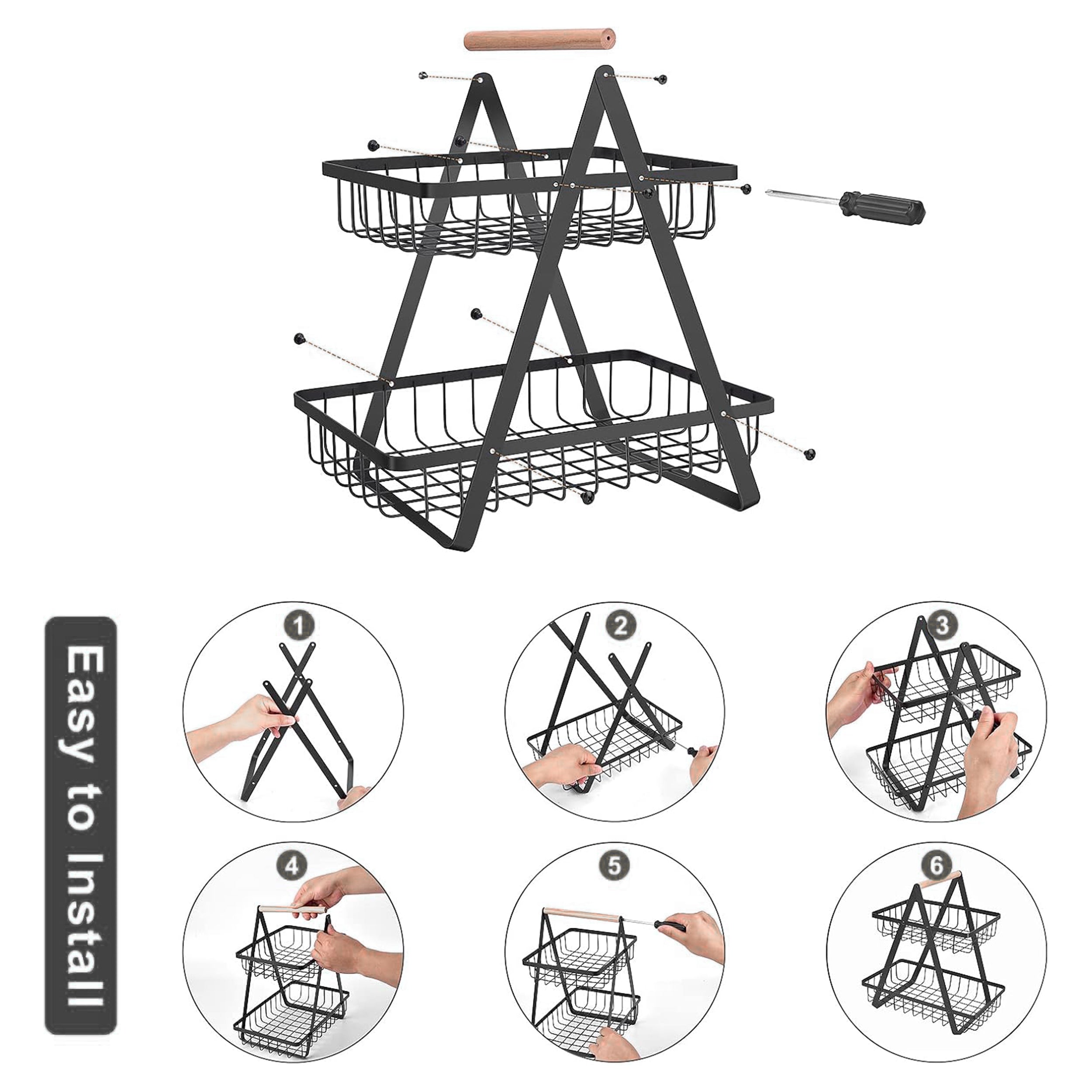 Easy to Install

1

2

3

4

5

6